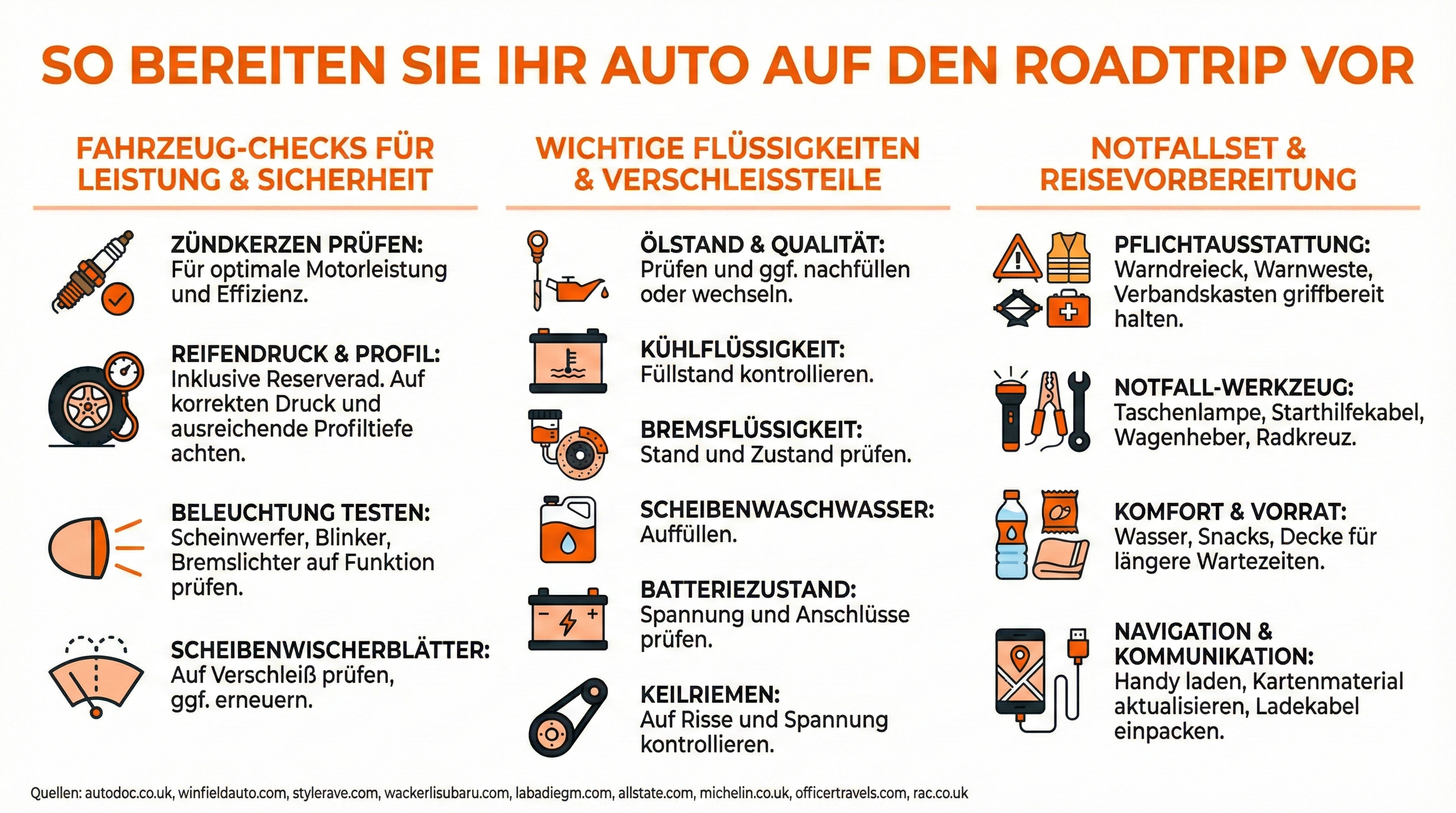 SO BEREITEN SIE IHR AUTO AUF DEN ROADTRIP VOR

FAHRZEUG-CHECKS FÜR LEISTUNG & SICHERHEIT

ZÜNDKERZEN PRÜFEN: Für optimale Motorleistung und Effizienz.

REIFENDRUCK & PROFIL: Inklusive Reserverad. Auf korrekten Druck und ausreichende Profiltiefe achten.

BELEUCHTUNG TESTEN: Scheinwerfer, Blinker, Bremslichter auf Funktion prüfen.

SCHEIBENWISCHERBLÄTTER: Auf Verschleiß prüfen, ggf. erneuern.

WICHTIGE FLÜSSIGKEITEN & VERSCHLEISSTEILE

ÖLSTAND & QUALITÄT: Prüfen und ggf. nachfüllen oder wechseln.

KÜHLFLÜSSIGKEIT: Füllstand kontrollieren.

BREMSFLÜSSIGKEIT: Stand und Zustand prüfen.

SCHEIBENWASCHWASSER: Auffüllen.

BATTERIEZUSTAND: Spannung und Anschlüsse prüfen.

KEILRIEMEN: Auf Risse und Spannung kontrollieren.

NOTFALLSET & REISEVORBEREITUNG

PFLICHTAUSSTATTUNG: Warndreieck, Warnweste, Verbandskasten griffbereit halten.

NOTFALL-WERKZEUG: Taschenlampe, Starthilfekabel, Wagenheber, Radkreuz.

KOMFORT & VORRAT: Wasser, Snacks, Decke für längere Wartezeiten.

NAVIGATION & KOMMUNIKATION: Handy laden, Kartenmaterial aktualisieren, Ladekabel einpacken.

Quellen: autodoc.co.uk, winfieldauto.com, stylerave.com, wackerlisubaru.com, labadiegm.com, allstate.com, michelin.co.uk, officertravels.com, rac.co.uk